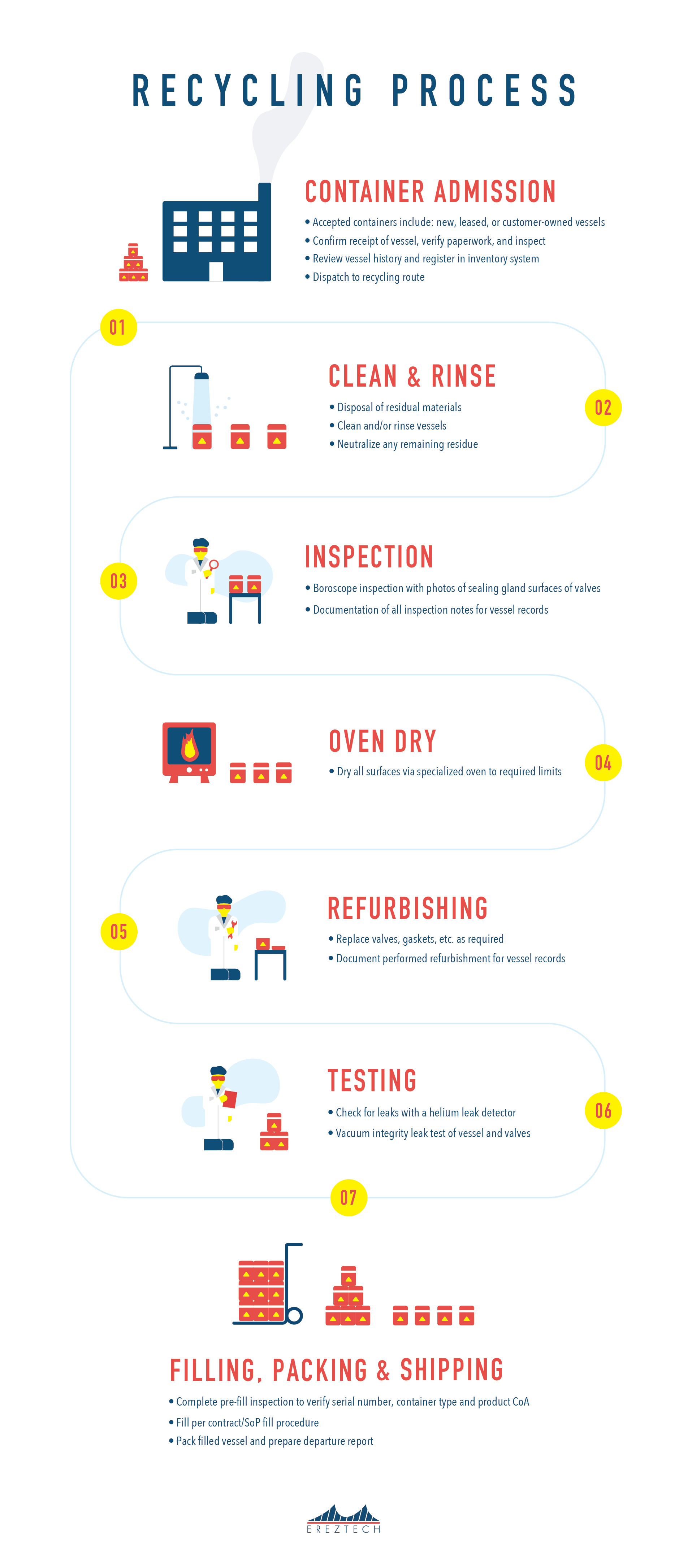 RECYCLING PROCESS

CONTAINER ADMISSION

• Accepted containers include: new, leased, or customer-owned vessels
• Confirm receipt of vessel, verify paperwork, and inspect
• Review vessel history and register in inventory system
• Dispatch to recycling route

01

CLEAN & RINSE

• Disposal of residual materials
• Clean and/or rinse vessels
• Neutralize any remaining residue

02

03

INSPECTION

• Boroscope inspection with photos of sealing gland surfaces of valves
• Documentation of all inspection notes for vessel records

OVEN DRY

• Dry all surfaces via specialized oven to required limits

04

05

REFURBISHING

• Replace valves, gaskets, etc. as required
• Document performed refurbishment for vessel records

TESTING

• Check for leaks with a helium leak detector
• Vacuum integrity leak test of vessel and valves

06

07

FILLING, PACKING & SHIPPING

• Complete pre-fill inspection to verify serial number, container type and product CoA
• Fill per contract/SoP fill procedure
• Pack filled vessel and prepare departure report

EREZTECH